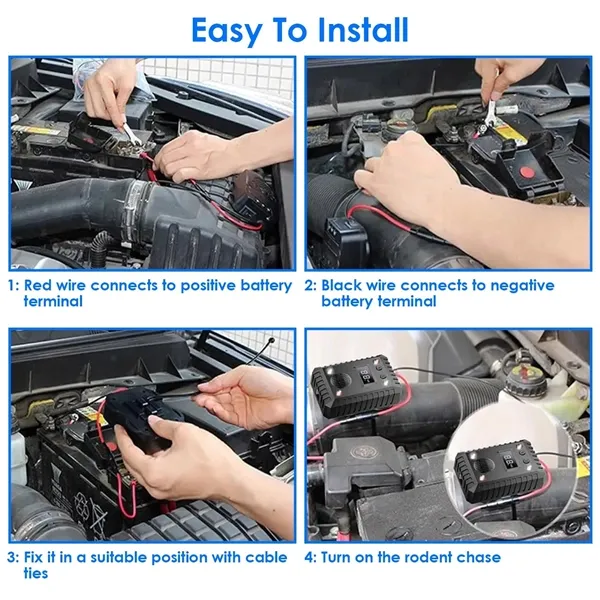 Easy To Install

1: Red wire connects to positive battery terminal

2: Black wire connects to negative battery terminal

3: Fix it in a suitable position with cable ties

4: Turn on the rodent chase